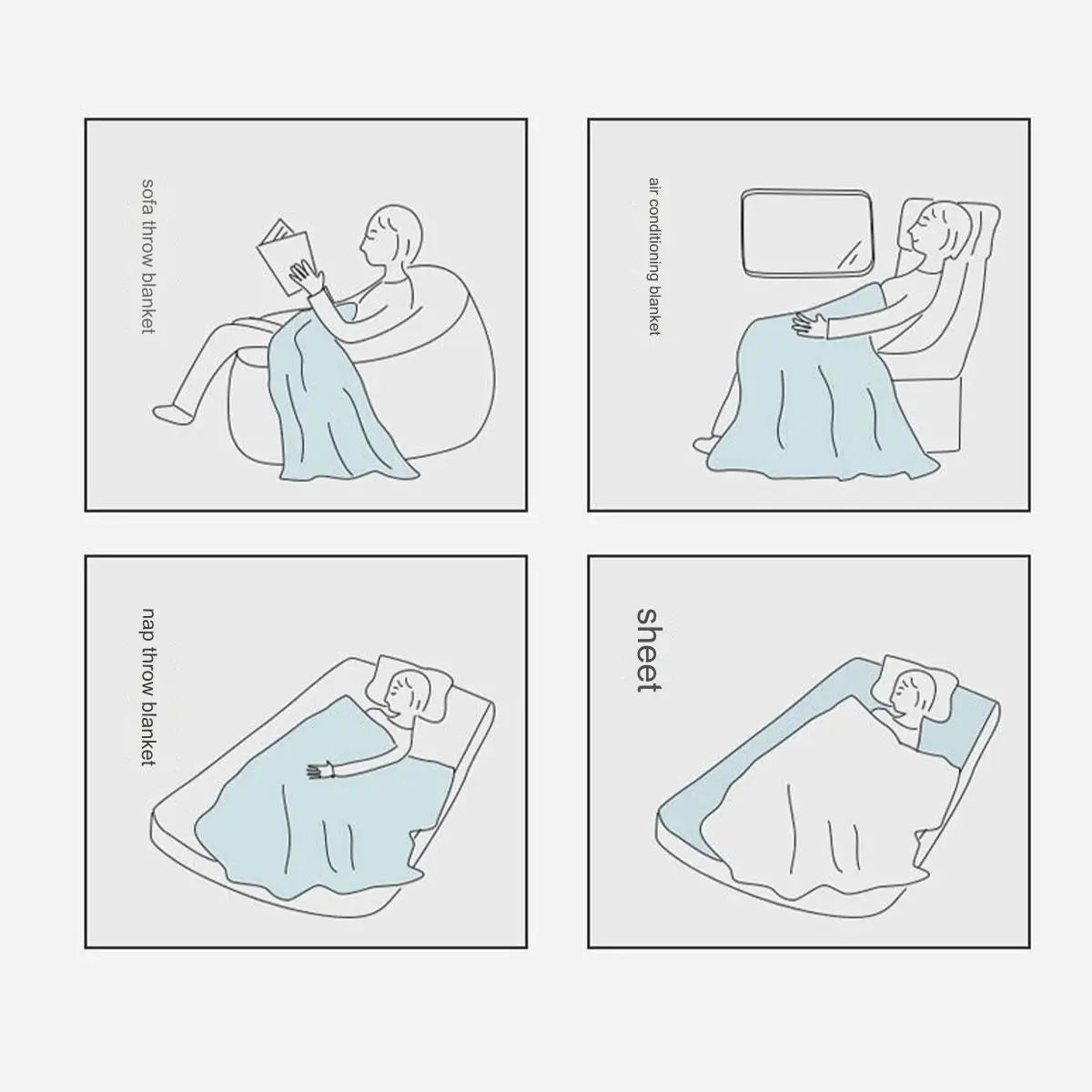 sofa throw blanket

air conditioning blanket

nap throw blanket

sheet